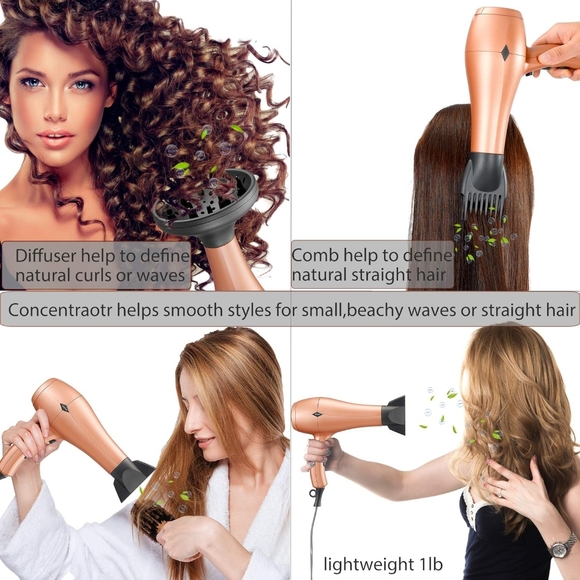 Diffuser help to define natural curls or waves

Comb help to define natural straight hair

Concentraotr helps smooth styles for small,beachy waves or straight hair

lightweight 1lb